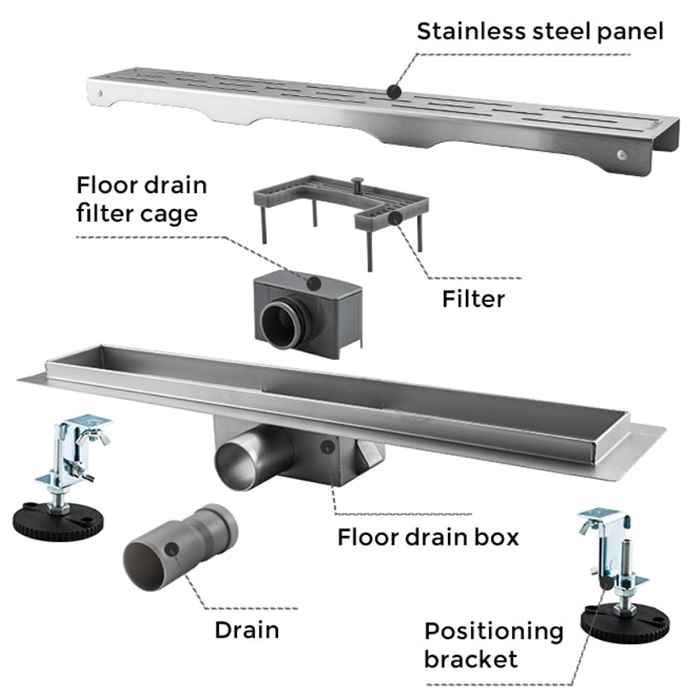 Stainless steel panel

Floor drain filter cage

Filter

Floor drain box

Drain

Positioning bracket